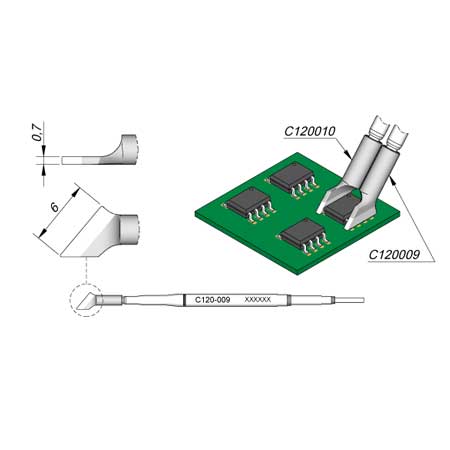 0,7

6

C120010

C120009

C120-009 XXXXXX