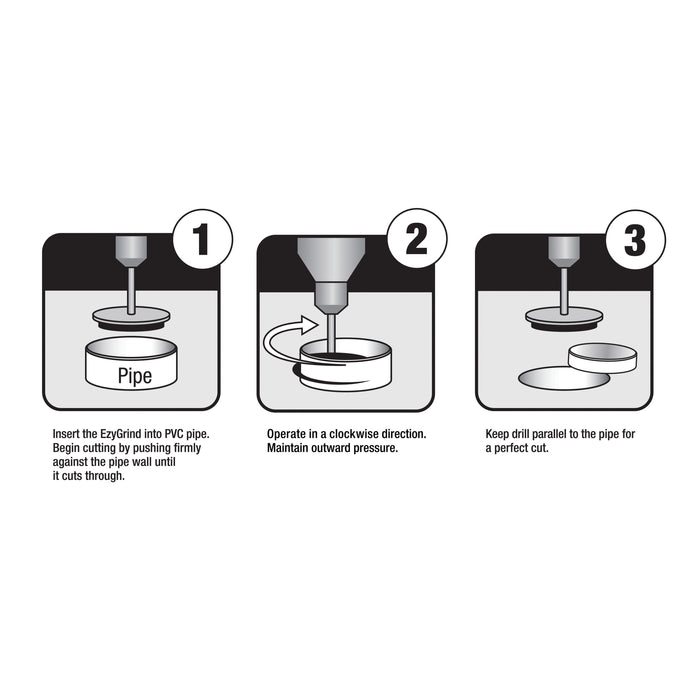 1

Pipe

Insert the EzyGrind into PVC pipe. Begin cutting by pushing firmly against the pipe wall until it cuts through.

2

Operate in a clockwise direction. Maintain outward pressure.

3

Keep drill parallel to the pipe for a perfect cut.