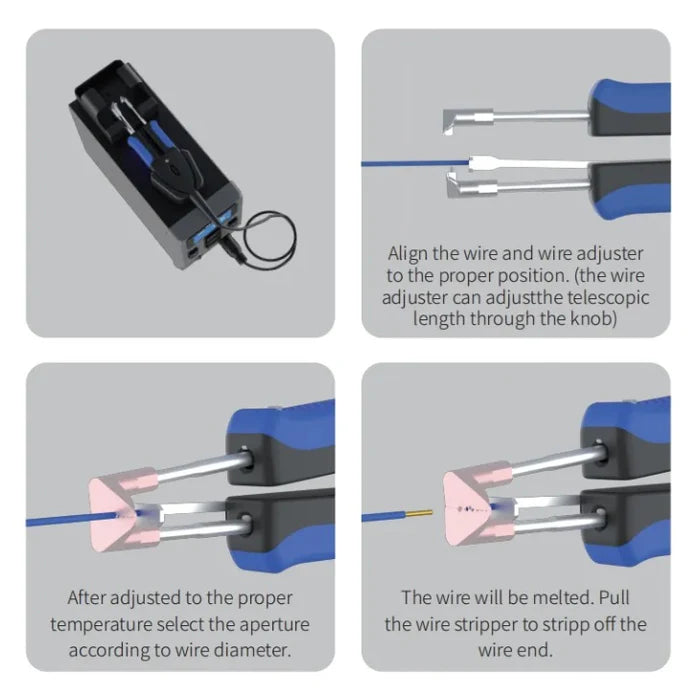 Align the wire and wire adjuster to the proper position. (the wire adjuster can adjustthe telescopic length through the knob)

After adjusted to the proper temperature select the aperture according to wire diameter.

The wire will be melted. Pull the wire stripper to stripp off the wire end.