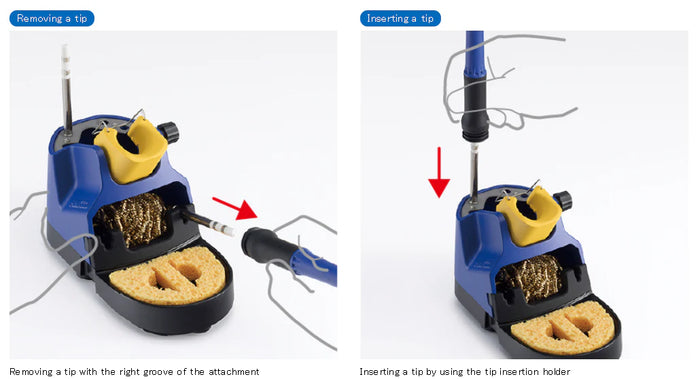 Removing a tip

Removing a tip with the right groove of the attachment

Inserting a tip

Inserting a tip by using the tip insertion holder